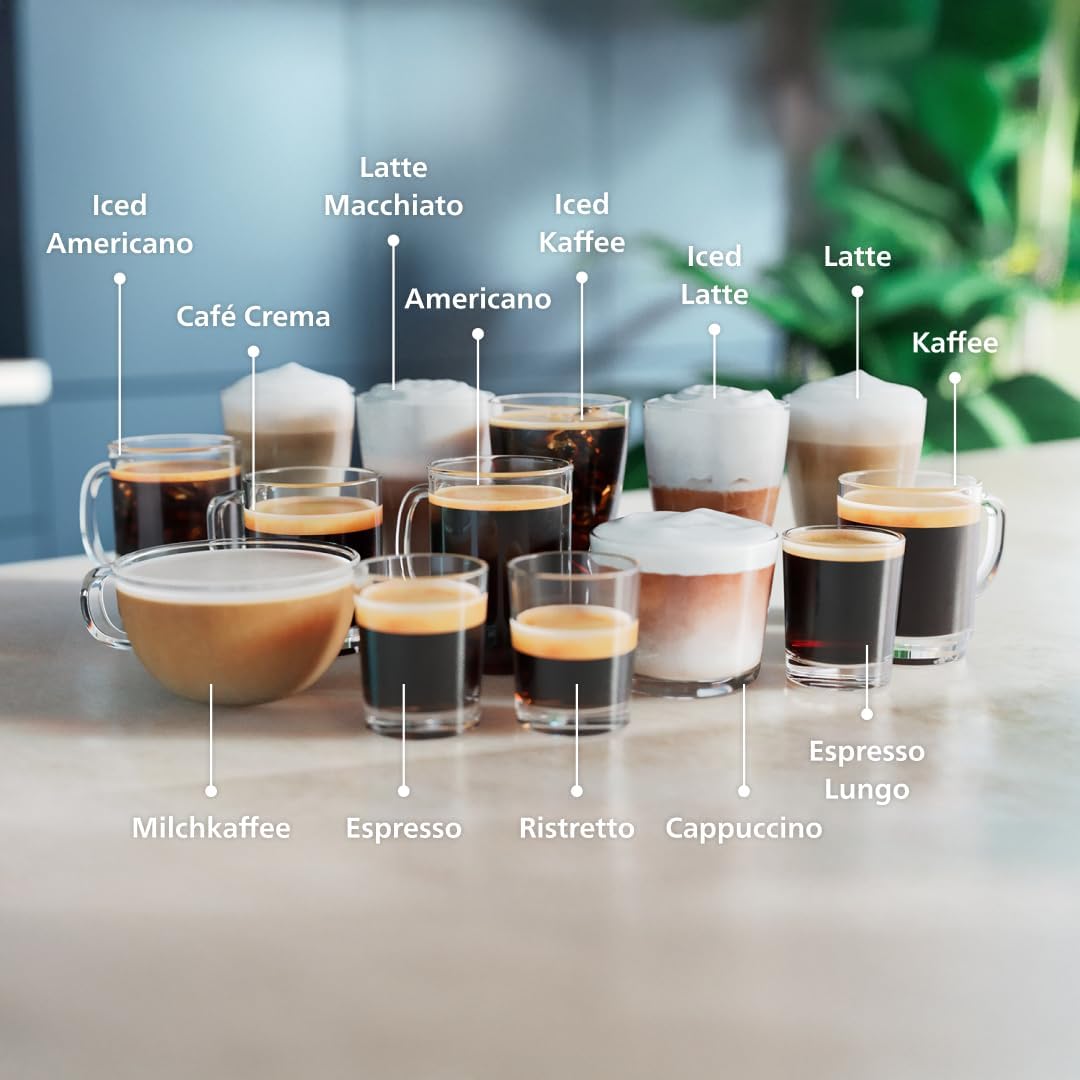 Iced Americano

Café Crema

Latte Macchiato

Americano

Iced Kaffee

Iced Latte

Latte

Kaffee

Milchkaffee

Espresso

Ristretto

Cappuccino

Espresso Lungo